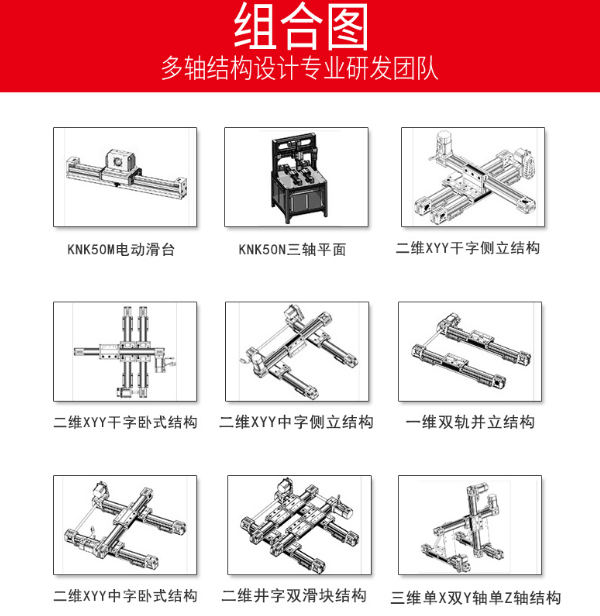 组合图

多轴结构设计专业研发团队

KNK50M电动滑台

KNK50N三轴平面

二维XYY干字侧立结构

二维XYY干字卧式结构

二维XYY中字侧立结构

一维双轨并立结构

二维XYY中字卧式结构

二维井字双滑块结构

三维单X双Y轴单Z轴结构